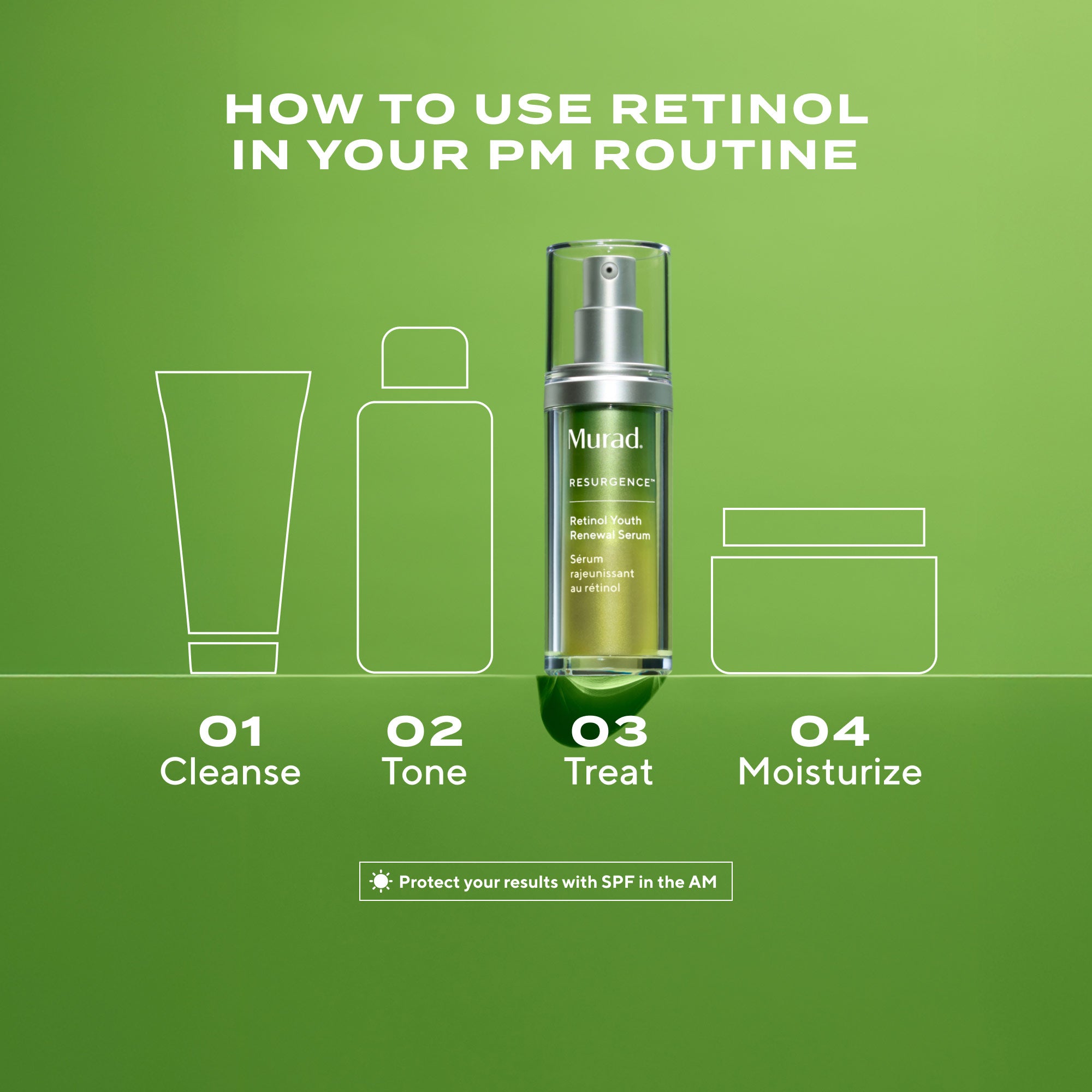 HOW TO USE RETINOL IN YOUR PM ROUTINE

Murad.

RESURGENCE™

Retinol Youth Renewal Serum

Sérum rajeunissant au rétinol

01
Cleanse

02
Tone

03
Treat

04
Moisturize

Protect your results with SPF in the AM